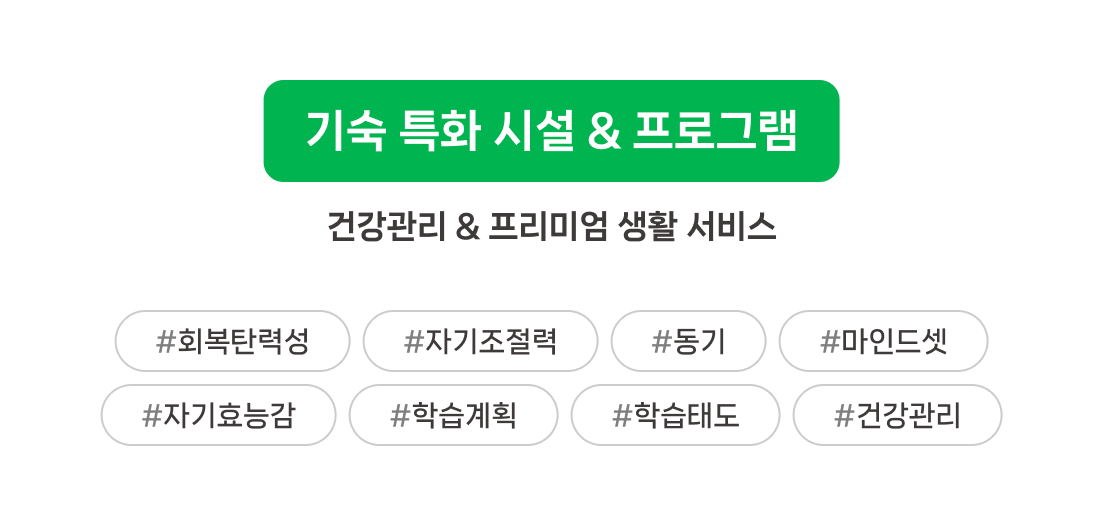 기숙 특화 시설 & 프로그램

건강관리 & 프리미엄 생활 서비스

#회복탄력성 #자기조절력 #동기 #마인드셋

#자기효능감 #학습계획 #학습태도 #건강관리